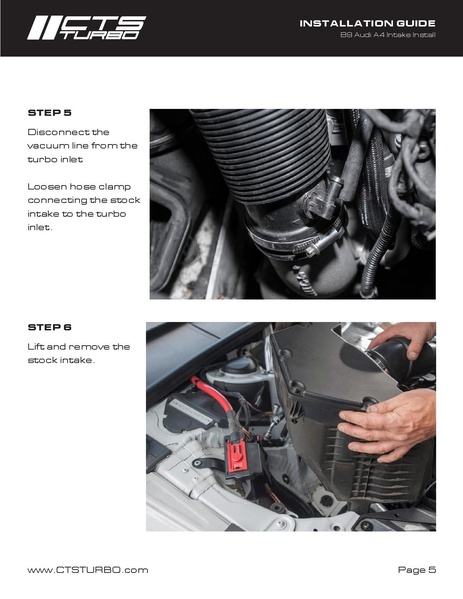 CTS TURBO

INSTALLATION GUIDE
B9 Audi A4 Intake Install

STEP 5

Disconnect the vacuum line from the turbo inlet

Loosen hose clamp connecting the stock intake to the turbo inlet.

STEP 6

Lift and remove the stock intake.

www.CTSTURBO.com

Page 5