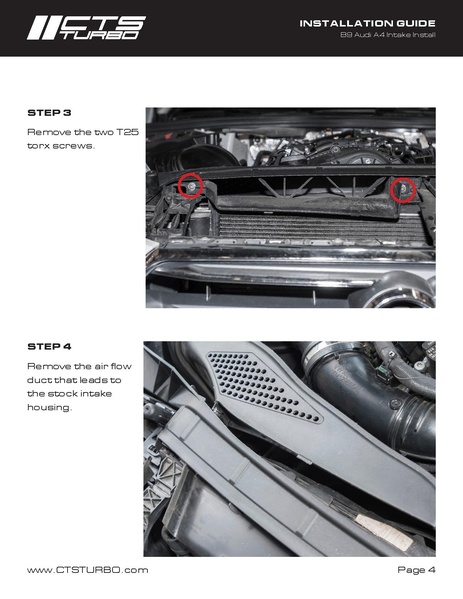 CTS TURBO

INSTALLATION GUIDE
B9 Audi A4 Intake Install

STEP 3

Remove the two T25 torx screws.

STEP 4

Remove the air flow duct that leads to the stock intake housing.

www.CTSTURBO.com

Page 4