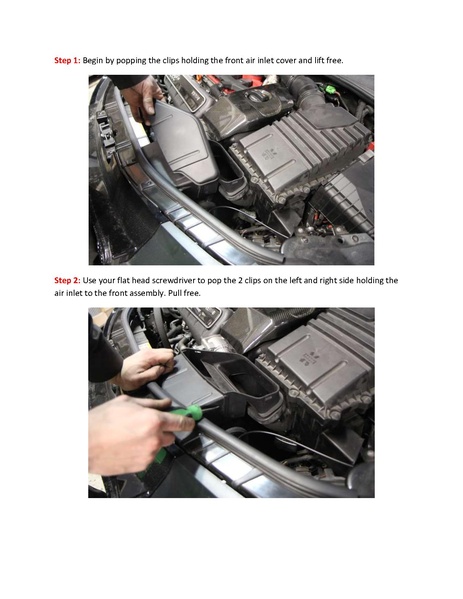 Step 1: Begin by popping the clips holding the front air inlet cover and lift free.

Step 2: Use your flat head screwdriver to pop the 2 clips on the left and right side holding the air inlet to the front assembly. Pull free.