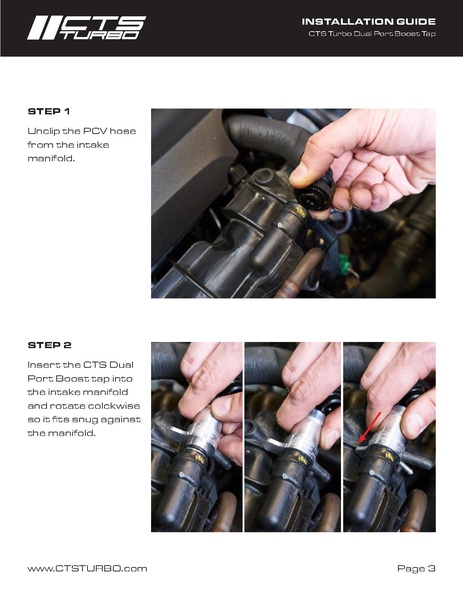 CTS TURBO

INSTALLATION GUIDE
CTS Turbo Dual Port Boost Tap

STEP 1

Unclip the PCV hose from the intake manifold.

STEP 2

Insert the CTS Dual Port Boost tap into the intake manifold and rotate colckwise so it fits snug against the manifold.

www.CTSTURBO.com

Page 3