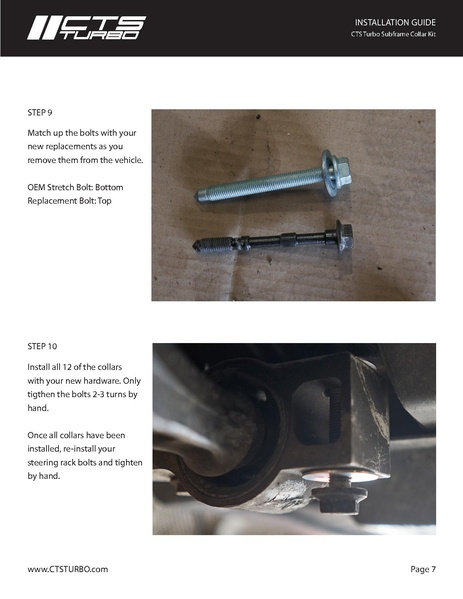 CTS TURBO

INSTALLATION GUIDE
CTS Turbo Subframe Collar Kit

STEP 9

Match up the bolts with your new replacements as you remove them from the vehicle.

OEM Stretch Bolt: Bottom
Replacement Bolt: Top

STEP 10

Install all 12 of the collars with your new hardware. Only tigthen the bolts 2-3 turns by hand.

Once all collars have been installed, re-install your steering rack bolts and tighten by hand.

www.CTSTURBO.com

Page 7