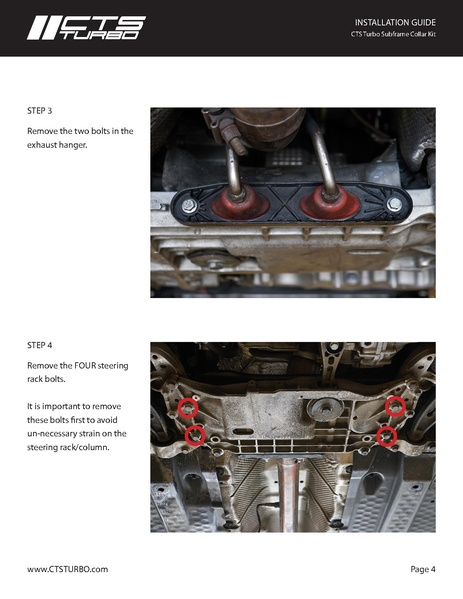 CTS TURBO

INSTALLATION GUIDE
CTS Turbo Subframe Collar Kit

STEP 3

Remove the two bolts in the exhaust hanger.

STEP 4

Remove the FOUR steering rack bolts.

It is important to remove these bolts first to avoid un-necessary strain on the steering rack/column.

www.CTSTURBO.com

Page 4