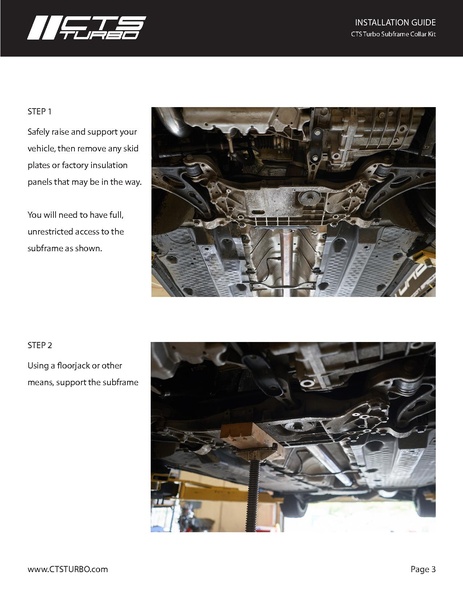 CTS TURBO

INSTALLATION GUIDE
CTS Turbo Subframe Collar Kit

STEP 1

Safely raise and support your vehicle, then remove any skid plates or factory insulation panels that may be in the way.

You will need to have full, unrestricted access to the subframe as shown.

STEP 2

Using a floorjack or other means, support the subframe

www.CTSTURBO.com

Page 3