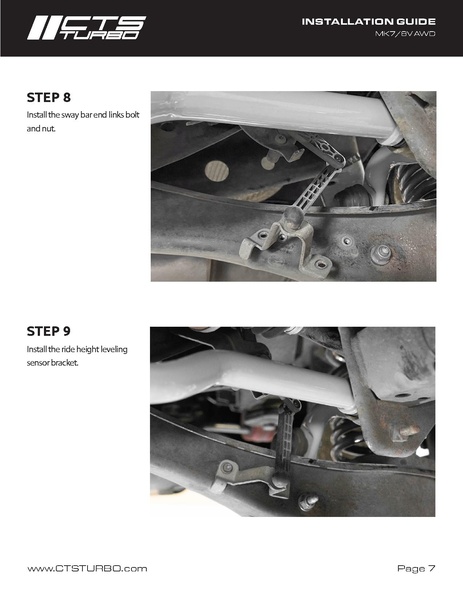 CTS TURBO

INSTALLATION GUIDE
MK7/8V AWD

STEP 8
Install the sway bar end links bolt and nut.

STEP 9
Install the ride height leveling sensor bracket.

www.CTSTURBO.com

Page 7