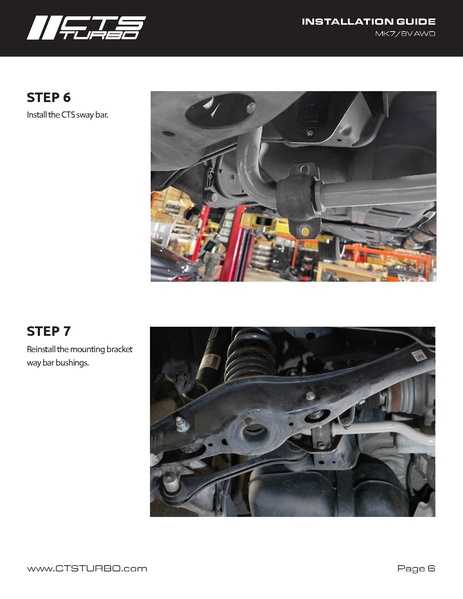 CTS TURBO

INSTALLATION GUIDE
MK7/8V AWD

STEP 6
Install the CTS sway bar.

STEP 7
Reinstall the mounting bracket way bar bushings.

www.CTSTURBO.com

Page 6