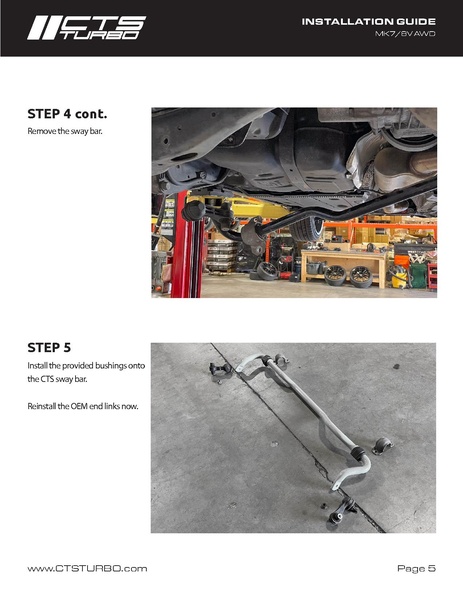 CTS TURBO

INSTALLATION GUIDE
MK7/8V AWD

STEP 4 cont.
Remove the sway bar.

STEP 5
Install the provided bushings onto the CTS sway bar.

Reinstall the OEM end links now.

www.CTSTURBO.com

Page 5