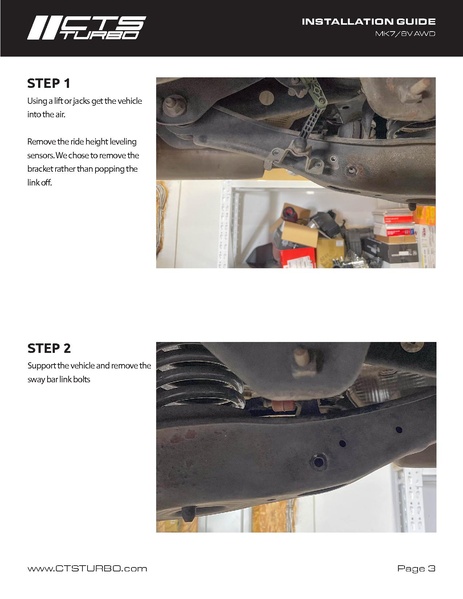 CTS TURBO

INSTALLATION GUIDE
MK7/8V AWD

STEP 1
Using a lift or jacks get the vehicle into the air.

Remove the ride height leveling sensors. We chose to remove the bracket rather than popping the link off.

STEP 2
Support the vehicle and remove the sway bar link bolts

www.CTSTURBO.com

Page 3