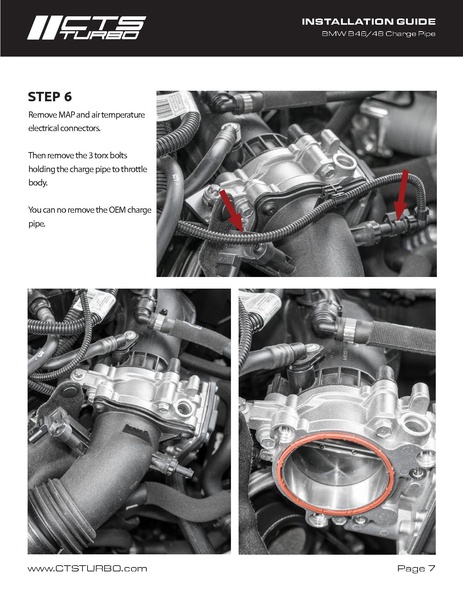 CTS TURBO

INSTALLATION GUIDE
BMW B46/48 Charge Pipe

STEP 6

Remove MAP and air temperature electrical connectors.

Then remove the 3 torx bolts holding the charge pipe to throttle body.

You can no remove the OEM charge pipe.

www.CTSTURBO.com

Page 7