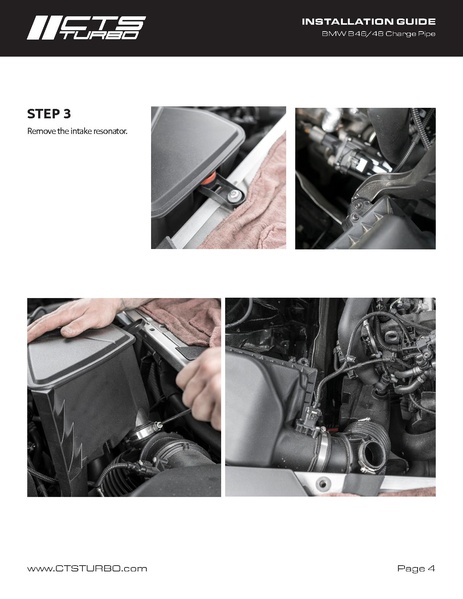 CTS TURBO

INSTALLATION GUIDE
BMW B46/48 Charge Pipe

STEP 3
Remove the intake resonator.

www.CTSTURBO.com

Page 4