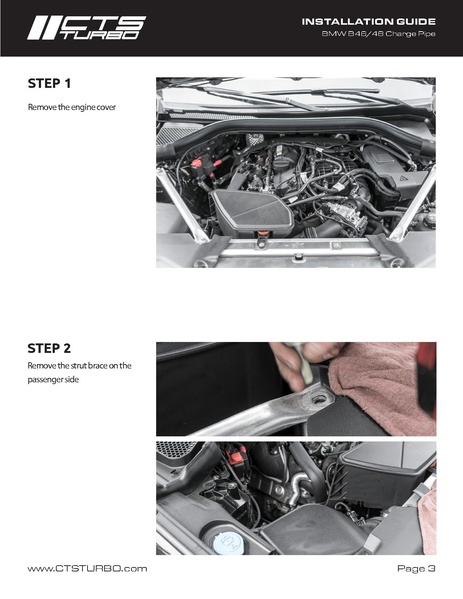 CTS TURBO

INSTALLATION GUIDE
BMW B46/48 Charge Pipe

STEP 1
Remove the engine cover

STEP 2
Remove the strut brace on the passenger side

www.CTSTURBO.com

Page 3