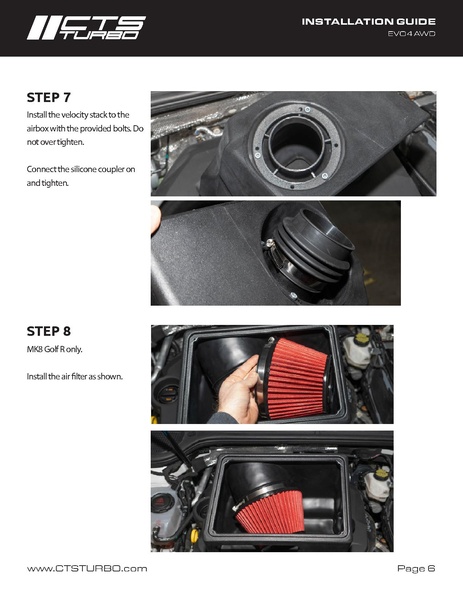 CTS TURBO

INSTALLATION GUIDE
EVO4 AWD

STEP 7
Install the velocity stack to the airbox with the provided bolts. Do not over tighten.

Connect the silicone coupler on and tighten.

STEP 8
MK8 Golf R only.

Install the air filter as shown.

www.CTSTURBO.com

Page 6