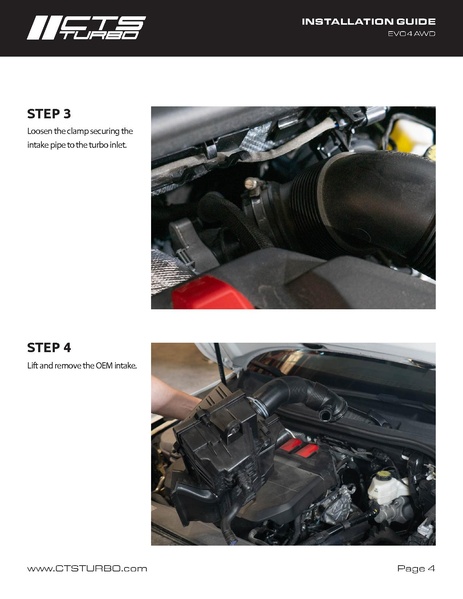 CTS TURBO

INSTALLATION GUIDE
EVO4 AWD

STEP 3
Loosen the clamp securing the intake pipe to the turbo inlet.

STEP 4
Lift and remove the OEM intake.

www.CTSTURBO.com

Page 4