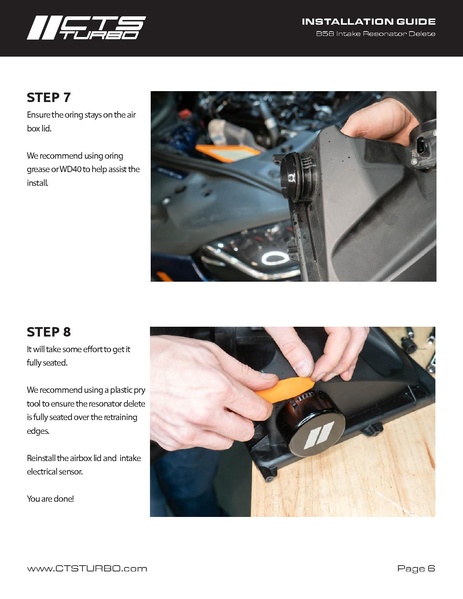 CTS TURBO

INSTALLATION GUIDE
B58 Intake Resonator Delete

STEP 7
Ensure the oring stays on the air box lid.

We recommend using oring grease or WD40 to help assist the install.

STEP 8
It will take some effort to get it fully seated.

We recommend using a plastic pry tool to ensure the resonator delete is fully seated over the retraining edges.

Reinstall the airbox lid and intake electrical sensor.

You are done!

www.CTSTURBO.com

Page 6