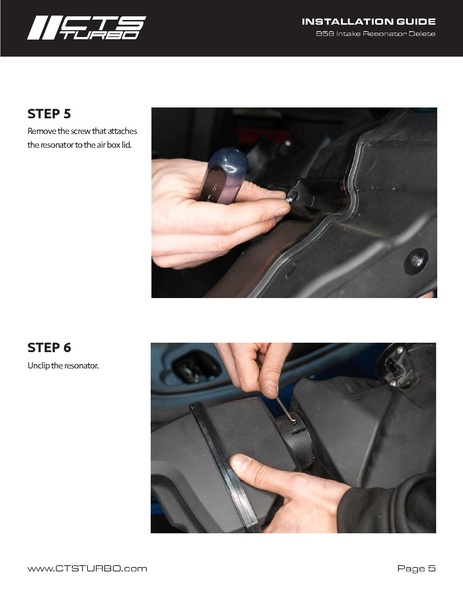 CTS TURBO

INSTALLATION GUIDE
B58 Intake Resonator Delete

STEP 5
Remove the screw that attaches the resonator to the air box lid.

STEP 6
Unclip the resonator.

www.CTSTURBO.com

Page 5