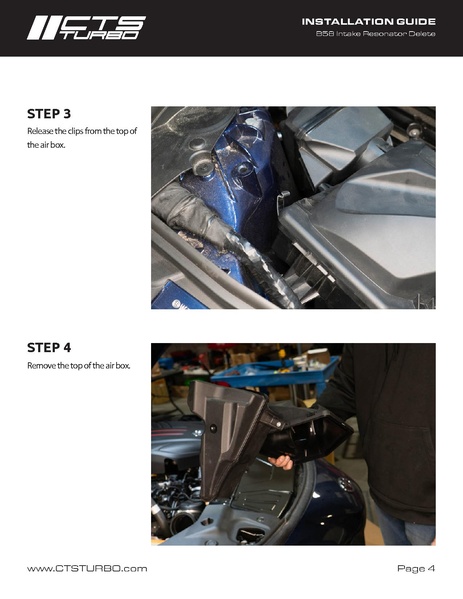 CTS TURBO

INSTALLATION GUIDE
B58 Intake Resonator Delete

STEP 3
Release the clips from the top of the air box.

STEP 4
Remove the top of the air box.

www.CTSTURBO.com

Page 4