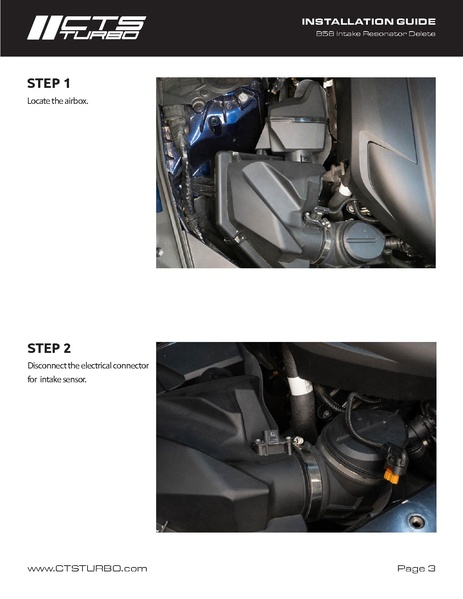 CTS TURBO

INSTALLATION GUIDE
B58 Intake Resonator Delete

STEP 1
Locate the airbox.

STEP 2
Disconnect the electrical connector for intake sensor.

www.CTSTURBO.com

Page 3