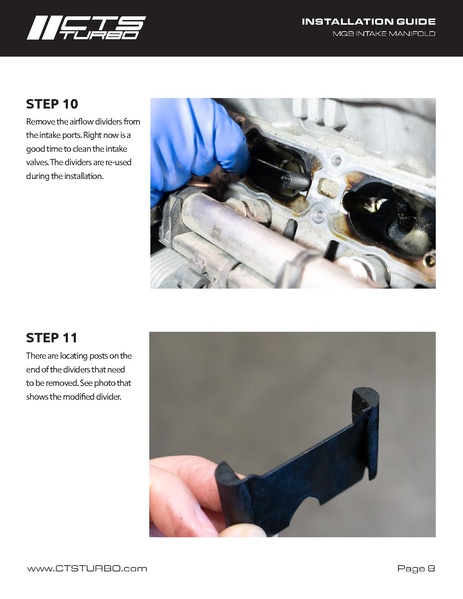 CTS TURBO

INSTALLATION GUIDE
MQB INTAKE MANIFOLD

STEP 10
Remove the airflow dividers from the intake ports. Right now is a good time to clean the intake valves. The dividers are re-used during the installation.

STEP 11
There are locating posts on the end of the dividers that need to be removed. See photo that shows the modified divider.

www.CTSTURBO.com

Page 8