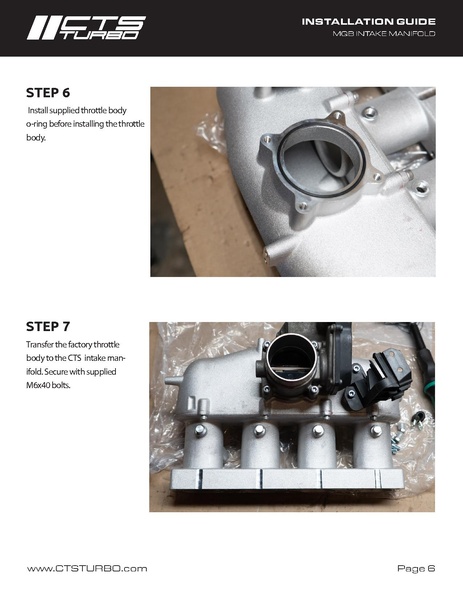 CTS TURBO

INSTALLATION GUIDE
MQB INTAKE MANIFOLD

STEP 6
Install supplied throttle body o-ring before installing the throttle body.

STEP 7
Transfer the factory throttle body to the CTS intake manifold. Secure with supplied M6x40 bolts.

www.CTSTURBO.com

Page 6