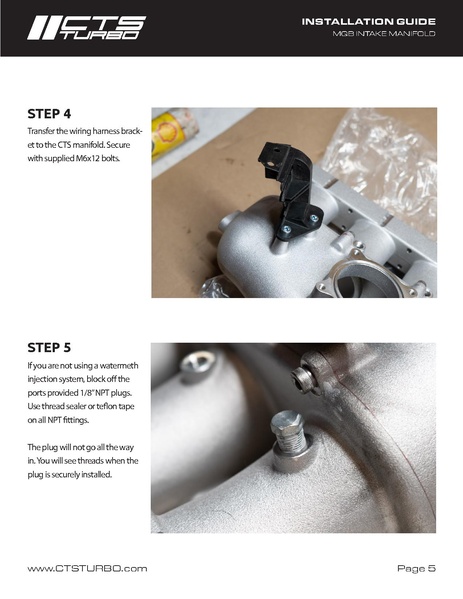 CTS TURBO

INSTALLATION GUIDE
MGB INTAKE MANIFOLD

STEP 4
Transfer the wiring harness bracket to the CTS manifold. Secure with supplied M6x12 bolts.

STEP 5
If you are not using a watermeth injection system, block off the ports provided 1/8" NPT plugs. Use thread sealer or teflon tape on all NPT fittings.

The plug will not go all the way in. You will see threads when the plug is securely installed.

www.CTSTURBO.com

Page 5