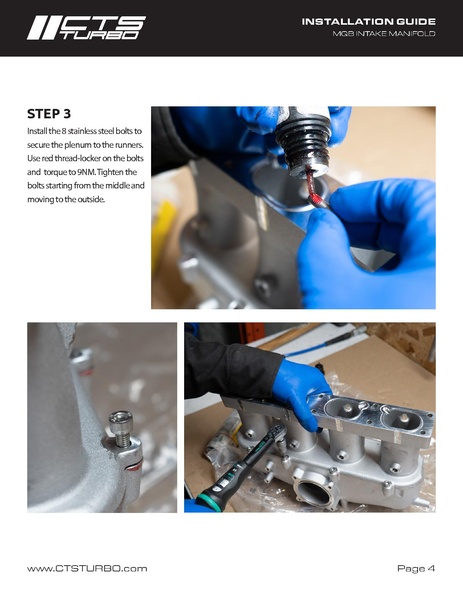 CTS TURBO

INSTALLATION GUIDE
MQB INTAKE MANIFOLD

STEP 3

Install the 8 stainless steel bolts to secure the plenum to the runners. Use red thread-locker on the bolts and torque to 9NM. Tighten the bolts starting from the middle and moving to the outside.

www.CTSTURBO.com

Page 4