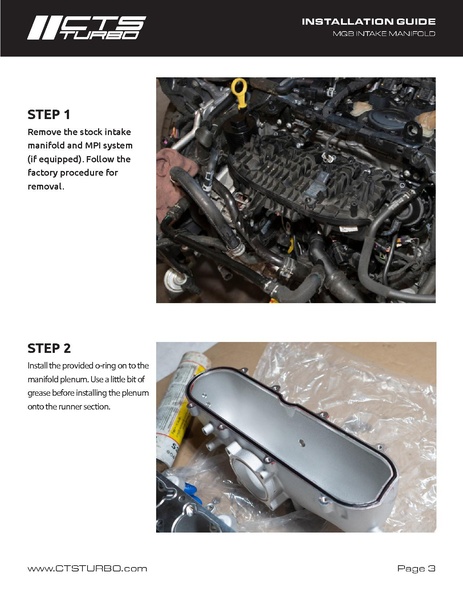 CTS TURBO

INSTALLATION GUIDE
MQB INTAKE MANIFOLD

STEP 1
Remove the stock intake manifold and MPI system (if equipped). Follow the factory procedure for removal.

STEP 2
Install the provided o-ring on to the manifold plenum. Use a little bit of grease before installing the plenum onto the runner section.

www.CTSTURBO.com

Page 3