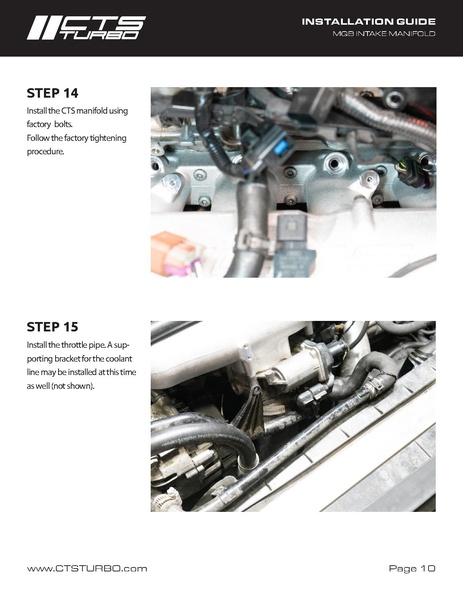 CTS TURBO

INSTALLATION GUIDE
MQB INTAKE MANIFOLD

STEP 14
Install the CTS manifold using factory bolts.
Follow the factory tightening procedure.

STEP 15
Install the throttle pipe. A supporting bracket for the coolant line may be installed at this time as well (not shown).

www.CTSTURBO.com

Page 10