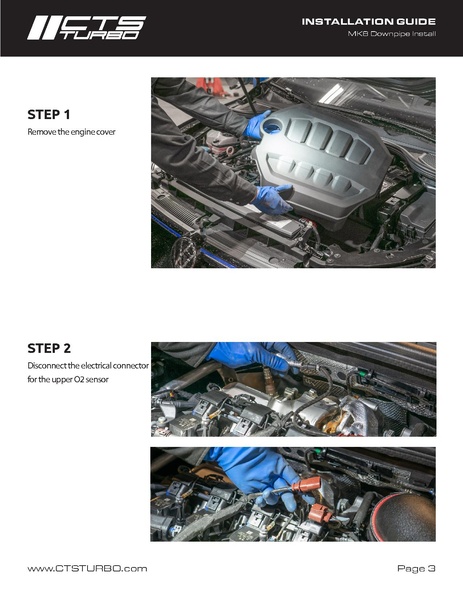 CTS TURBO

INSTALLATION GUIDE
MK8 Downpipe Install

STEP 1
Remove the engine cover

STEP 2
Disconnect the electrical connector for the upper O2 sensor

www.CTSTURBO.com

Page 3