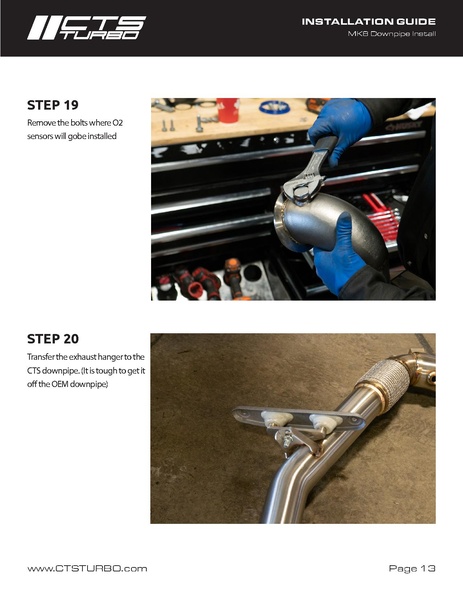 CTS TURBO

INSTALLATION GUIDE
MK8 Downpipe Install

STEP 19
Remove the bolts where O2 sensors will gobe installed

HUSKY

STEP 20
Transfer the exhaust hanger to the CTS downpipe. (It is tough to get it off the OEM downpipe)

www.CTSTURBO.com

Page 13