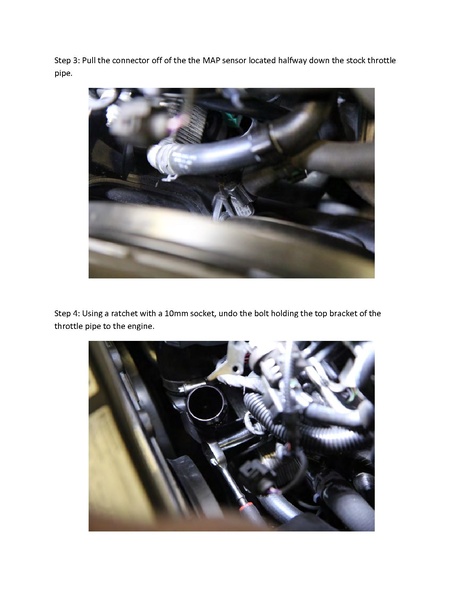 Step 3: Pull the connector off of the the MAP sensor located halfway down the stock throttle pipe.

Step 4: Using a ratchet with a 10mm socket, undo the bolt holding the top bracket of the throttle pipe to the engine.