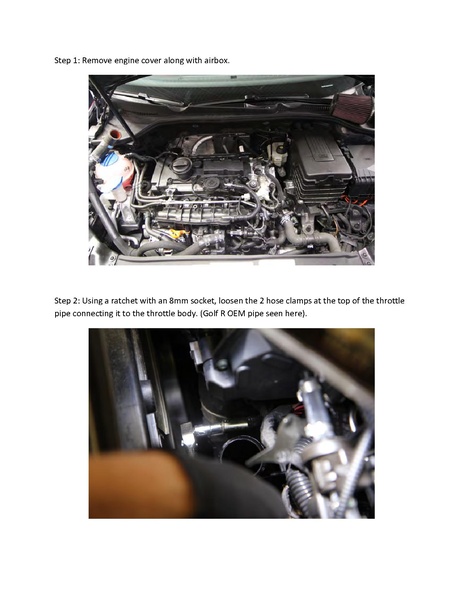 Step 1: Remove engine cover along with airbox.

Step 2: Using a ratchet with an 8mm socket, loosen the 2 hose clamps at the top of the throttle pipe connecting it to the throttle body. (Golf R OEM pipe seen here).