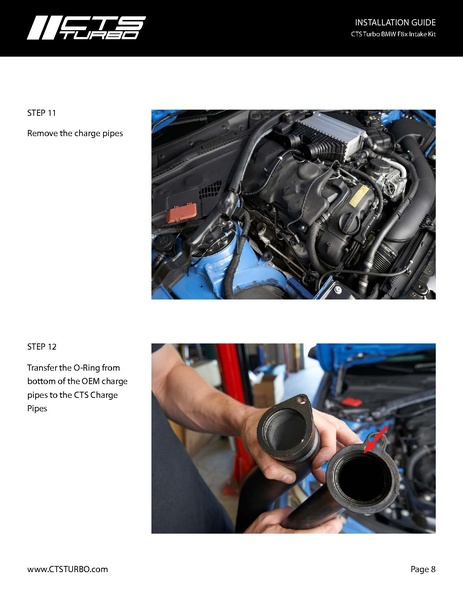 CTS TURBO

INSTALLATION GUIDE
CTS Turbo BMW F8x Intake Kit

STEP 11

Remove the charge pipes

STEP 12

Transfer the O-Ring from bottom of the OEM charge pipes to the CTS Charge Pipes

www.CTSTURBO.com

Page 8