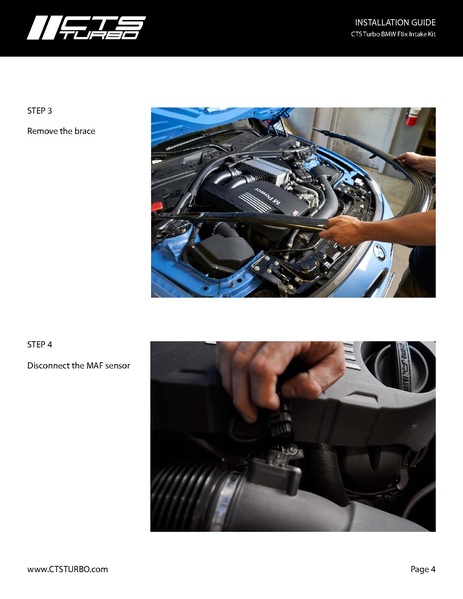 CTS TURBO

INSTALLATION GUIDE
CTS Turbo BMW F8x Intake Kit

STEP 3

Remove the brace

M Power

STEP 4

Disconnect the MAF sensor

www.CTSTURBO.com

Page 4