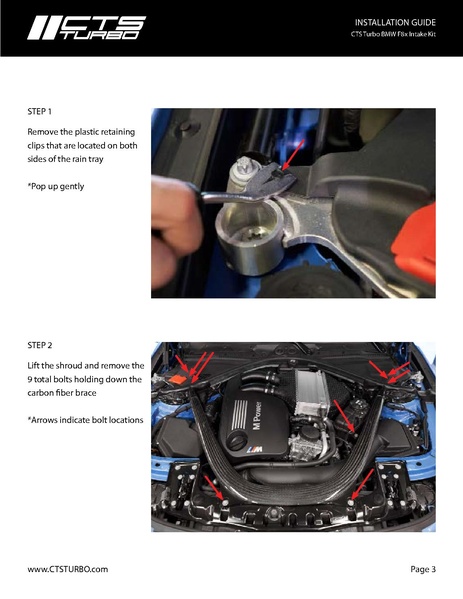 CTS TURBO

INSTALLATION GUIDE
CTS Turbo BMW F8x Intake Kit

STEP 1

Remove the plastic retaining clips that are located on both sides of the rain tray

*Pop up gently

STEP 2

Lift the shroud and remove the 9 total bolts holding down the carbon fiber brace

*Arrows indicate bolt locations

M Power

M

www.CTSTURBO.com

Page 3