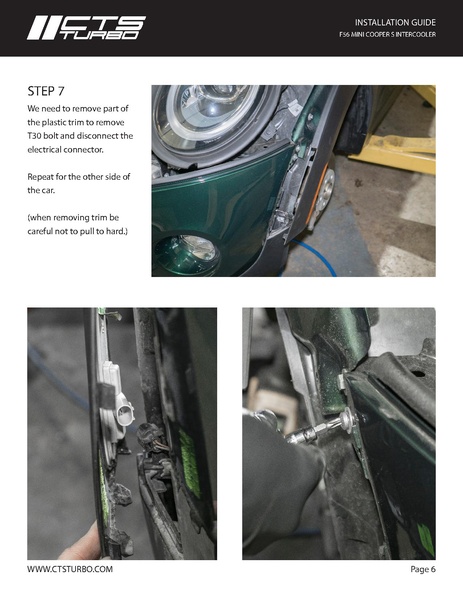 CTS TURBO

INSTALLATION GUIDE
F56 MINI COOPER S INTERCOOLER

STEP 7
We need to remove part of the plastic trim to remove T30 bolt and disconnect the electrical connector.

Repeat for the other side of the car.

(when removing trim be careful not to pull to hard.)

WWW.CTSTURBO.COM

Page 6