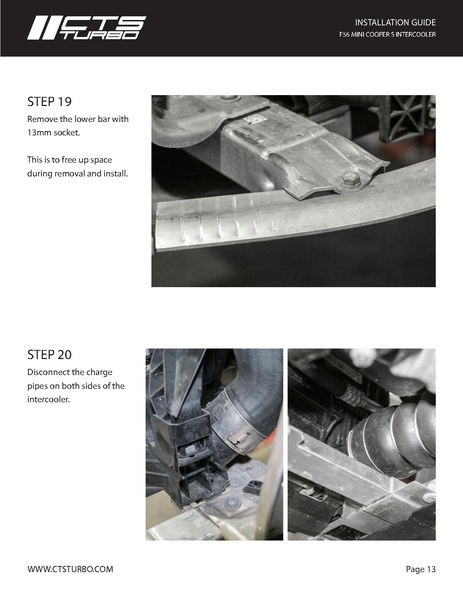 CTS TURBO

INSTALLATION GUIDE
F56 MINI COOPER S INTERCOOLER

STEP 19
Remove the lower bar with 13mm socket.

This is to free up space during removal and install.

STEP 20
Disconnect the charge pipes on both sides of the intercooler.

WWW.CTSTURBO.COM

Page 13