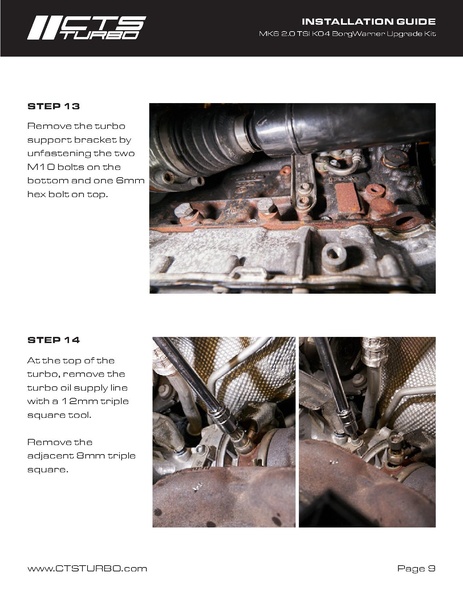 CTS TURBO

INSTALLATION GUIDE
MK6 2.0 TSI K04 BorgWarner Upgrade Kit

STEP 13

Remove the turbo support bracket by unfastening the two M10 bolts on the bottom and one 6mm hex bolt on top.

STEP 14

At the top of the turbo, remove the turbo oil supply line with a 12mm triple square tool.

Remove the adjacent 8mm triple square.

www.CTSTURBO.com

Page 9