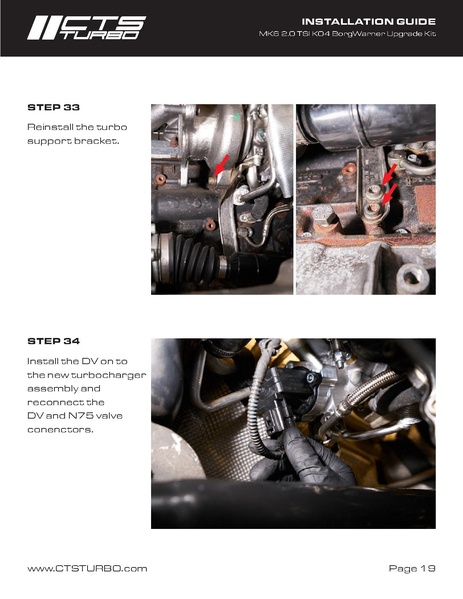 CTS TURBO

INSTALLATION GUIDE
MK6 2.0 TSI K04 BorgWarner Upgrade Kit

STEP 33
Reinstall the turbo support bracket.

STEP 34
Install the DV on to the new turbocharger assembly and reconnect the DV and N75 valve conenctors.

www.CTSTURBO.com

Page 19