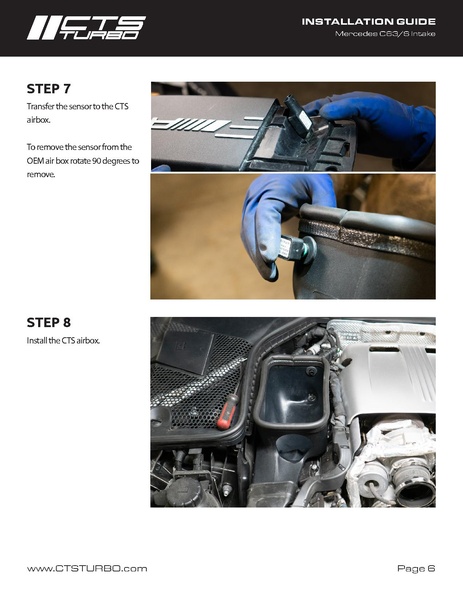 CTS TURBO

INSTALLATION GUIDE
Mercedes C63/S Intake

STEP 7
Transfer the sensor to the CTS airbox.

To remove the sensor from the OEM air box rotate 90 degrees to remove.

STEP 8
Install the CTS airbox.

www.CTSTURBO.com

Page 6