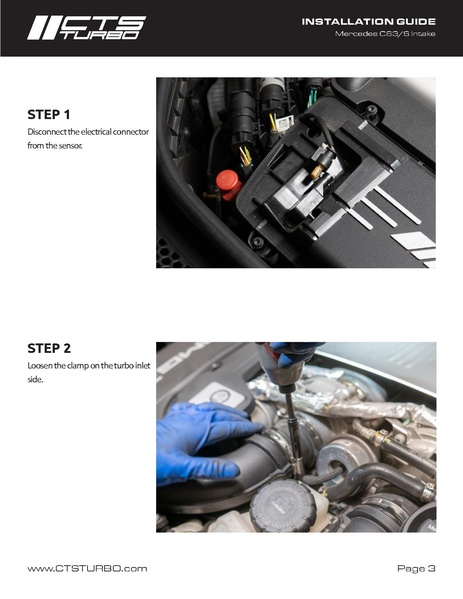 CTS TURBO

INSTALLATION GUIDE
Mercedes C63/S Intake

STEP 1
Disconnect the electrical connector from the sensor.

STEP 2
Loosen the clamp on the turbo inlet side.

www.CTSTURBO.com

Page 3