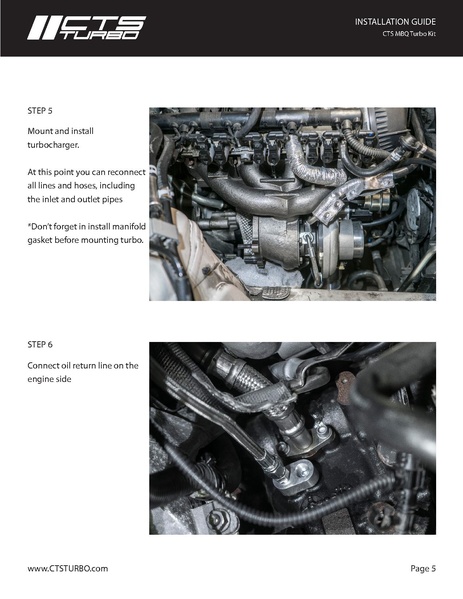 CTS TURBO

INSTALLATION GUIDE
CTS MBQ Turbo Kit

STEP 5

Mount and install turbocharger.

At this point you can reconnect all lines and hoses, including the inlet and outlet pipes

*Don't forget in install manifold gasket before mounting turbo.

STEP 6

Connect oil return line on the engine side

www.CTSTURBO.com

Page 5