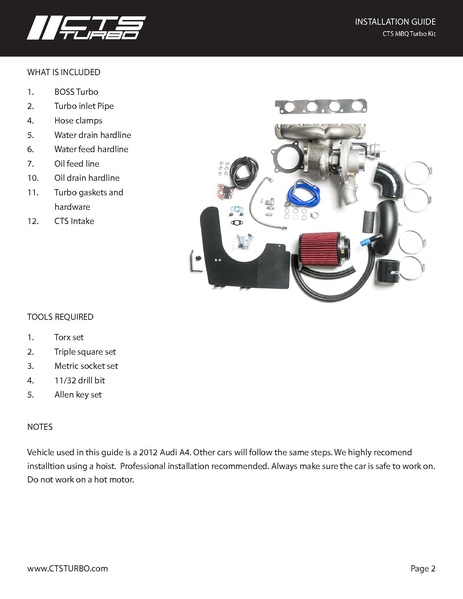 CTS TURBO

INSTALLATION GUIDE
CTS MBQ Turbo Kit

WHAT IS INCLUDED

1. BOSS Turbo
2. Turbo inlet Pipe
4. Hose clamps
5. Water drain hardline
6. Water feed hardline
7. Oil feed line
10. Oil drain hardline
11. Turbo gaskets and hardware
12. CTS Intake

TOOLS REQUIRED

1. Torx set
2. Triple square set
3. Metric socket set
4. 11/32 drill bit
5. Allen key set

NOTES

Vehicle used in this guide is a 2012 Audi A4. Other cars will follow the same steps. We highly recomend installtion using a hoist. Professional installation recommended. Always make sure the car is safe to work on. Do not work on a hot motor.

www.CTSTURBO.com

Page 2