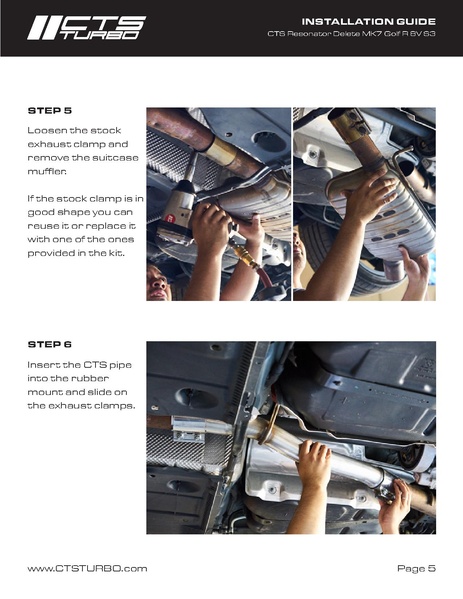 CTS TURBO

INSTALLATION GUIDE
CTS Resonator Delete MK7 Golf R 8V S3

STEP 5

Loosen the stock exhaust clamp and remove the suitcase muffler.

If the stock clamp is in good shape you can reuse it or replace it with one of the ones provided in the kit.

STEP 6

Insert the CTS pipe into the rubber mount and slide on the exhaust clamps.

www.CTSTURBO.com

Page 5