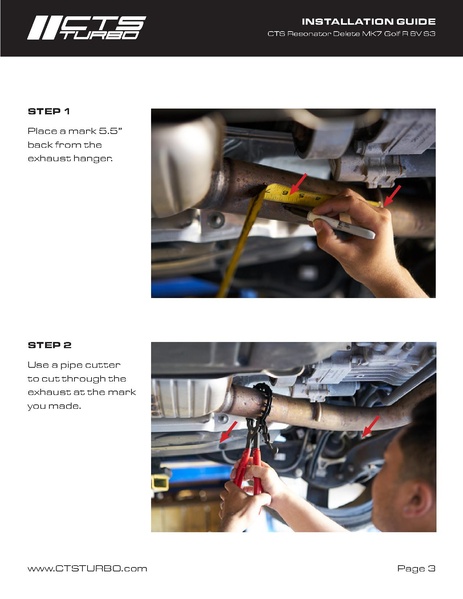 CTS TURBO

INSTALLATION GUIDE
CTS Resonator Delete MK7 Golf R 8V S3

STEP 1
Place a mark 5.5" back from the exhaust hanger.

STEP 2
Use a pipe cutter to cut through the exhaust at the mark you made.

www.CTSTURBO.com

Page 3