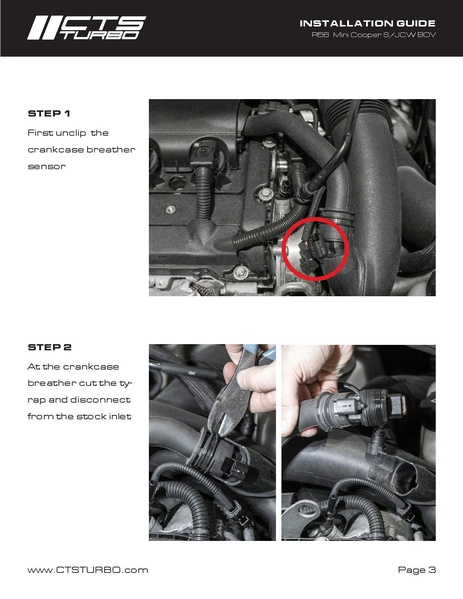 CTS TURBO

INSTALLATION GUIDE
R56 Mini Cooper S/JCW BOV

STEP 1

First unclip the crankcase breather sensor

STEP 2

At the crankcase breather cut the ty-rap and disconnect from the stock inlet

www.CTSTURBO.com

Page 3