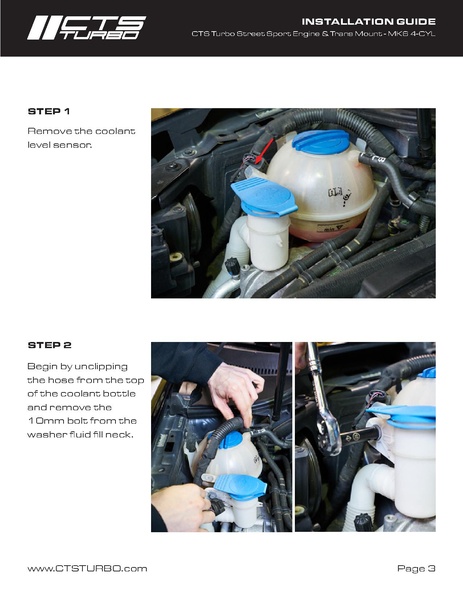 CTS TURBO

INSTALLATION GUIDE
CTS Turbo Street Sport Engine & Trans Mount - MK6 4-CYL

STEP 1

Remove the coolant level sensor.

STEP 2

Begin by unclipping the hose from the top of the coolant bottle and remove the 10mm bolt from the washer fluid fill neck.

www.CTSTURBO.com

Page 3