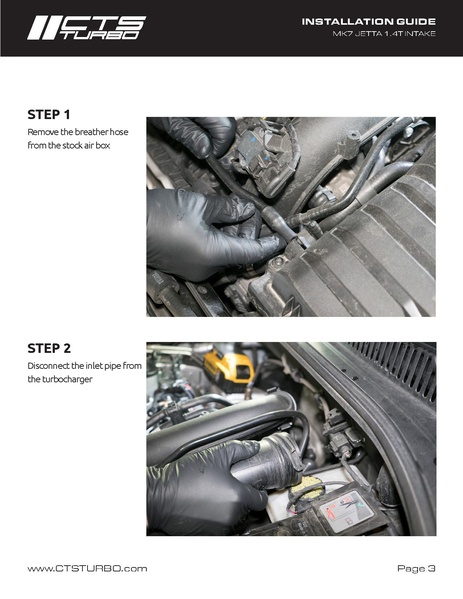 CTS TURBO

INSTALLATION GUIDE
MK7 JETTA 1.4T INTAKE

STEP 1
Remove the breather hose from the stock air box

STEP 2
Disconnect the inlet pipe from the turbocharger

www.CTSTURBO.com

Page 3