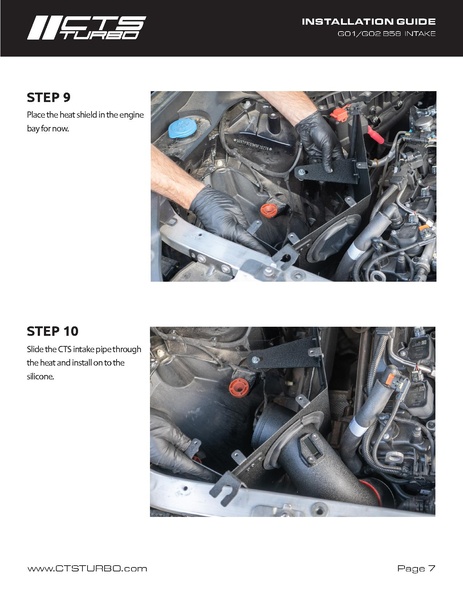 CTS TURBO

INSTALLATION GUIDE
G01/G02 B58 INTAKE

STEP 9
Place the heat shield in the engine bay for now.

STEP 10
Slide the CTS intake pipe through the heat and install on to the silicone.

www.CTSTURBO.com

Page 7