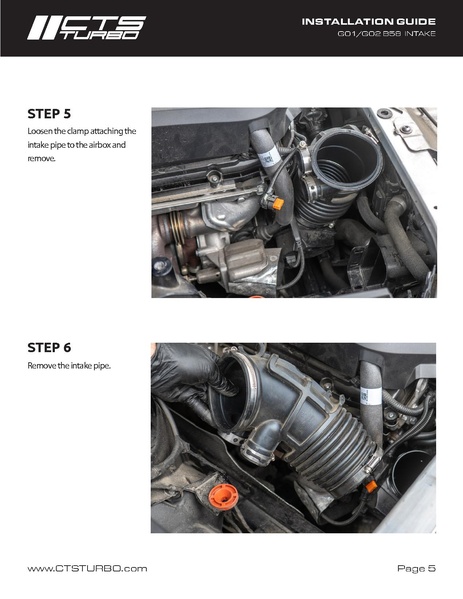 CTS TURBO

INSTALLATION GUIDE
G01/G02 B58 INTAKE

STEP 5
Loosen the clamp attaching the intake pipe to the airbox and remove.

STEP 6
Remove the intake pipe.

www.CTSTURBO.com

Page 5