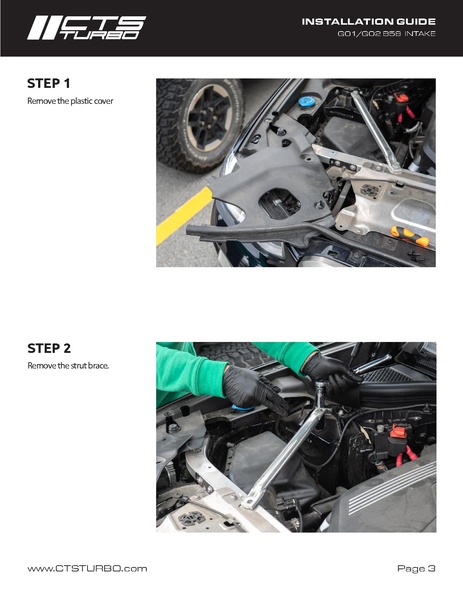 CTS TURBO

INSTALLATION GUIDE
G01/G02 B58 INTAKE

STEP 1
Remove the plastic cover

STEP 2
Remove the strut brace.

www.CTSTURBO.com

Page 3