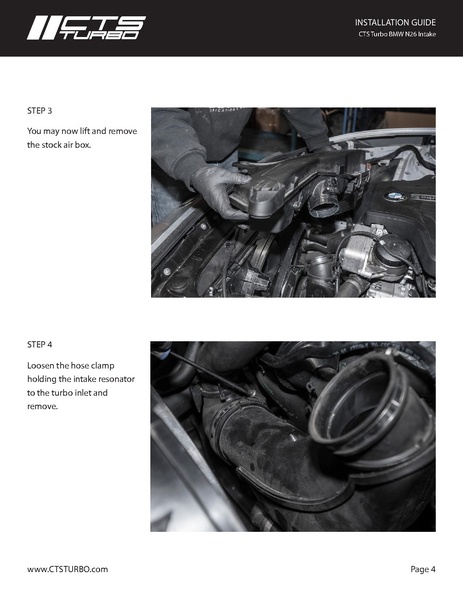 CTS TURBO

INSTALLATION GUIDE
CTS Turbo BMW N26 Intake

STEP 3

You may now lift and remove the stock air box.

STEP 4

Loosen the hose clamp holding the intake resonator to the turbo inlet and remove.

www.CTSTURBO.com

Page 4